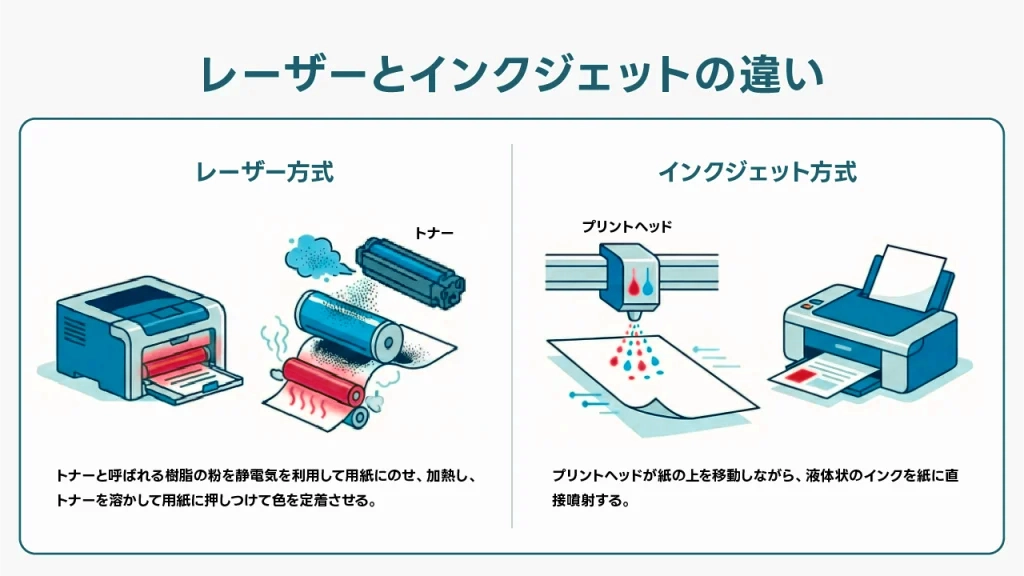 レーザーとインクジェットの違い

レーザー方式

トナー

トナーと呼ばれる樹脂の粉を静電気を利用して用紙にのせ、加熱し、トナーを溶かして用紙に押しつけて色を定着させる。

インクジェット方式

プリントヘッド

プリントヘッドが紙の上を移動しながら、液体状のインクを紙に直接噴射する。